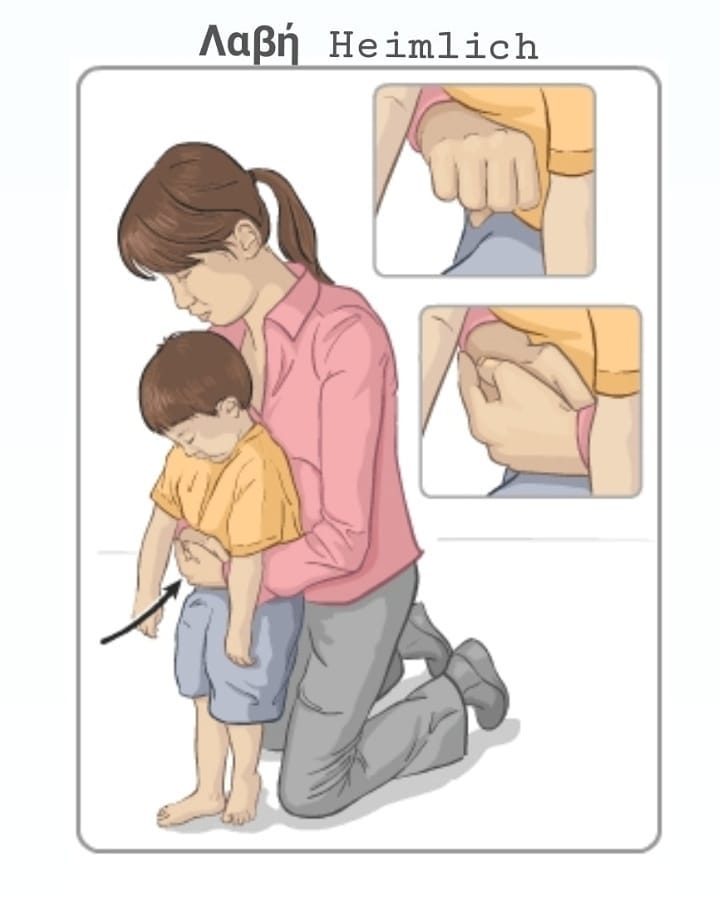 Λαβή Heimlich